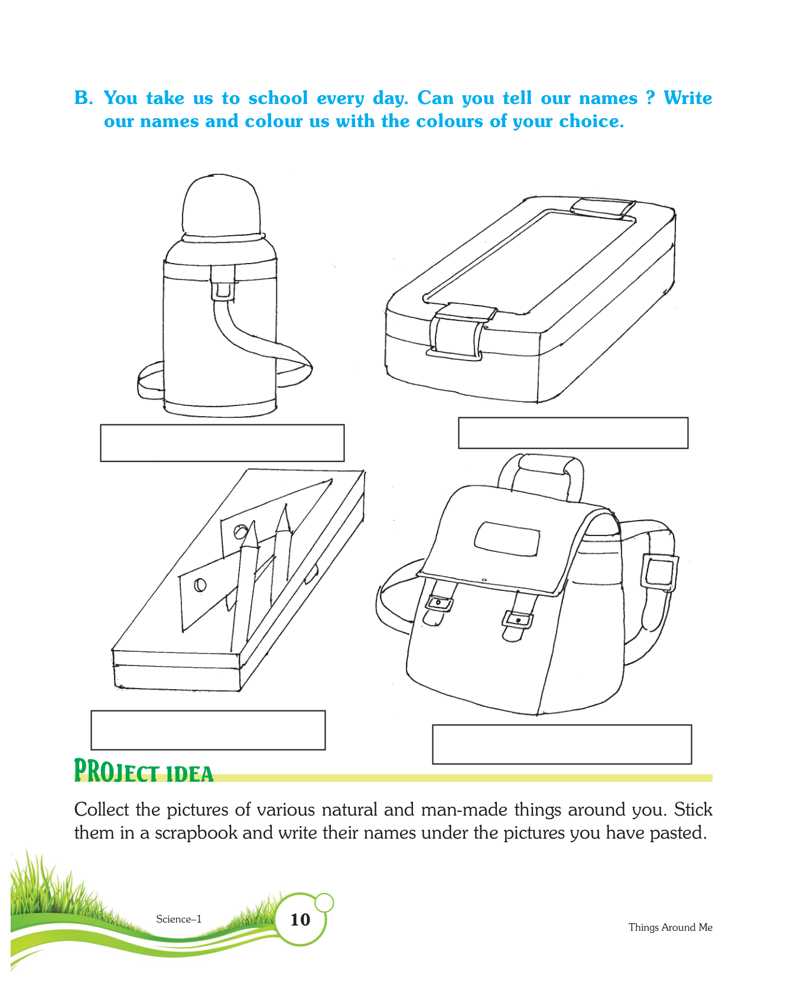 B. You take us to school every day. Can you tell our names ? Write our names and colour us with the colours of your choice.

PROJECT IDEA

Collect the pictures of various natural and man-made things around you. Stick them in a scrapbook and write their names under the pictures you have pasted.

Science–1

10

Things Around Me