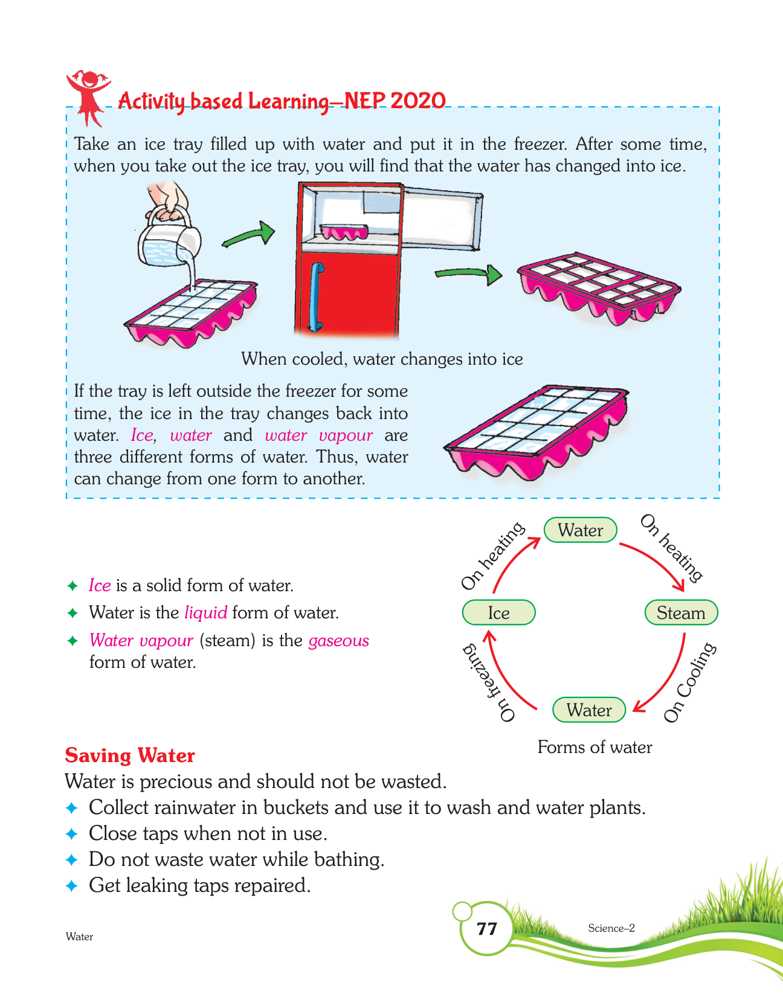 Activity based Learning–NEP 2020

Take an ice tray filled up with water and put it in the freezer. After some time, when you take out the ice tray, you will find that the water has changed into ice.

When cooled, water changes into ice

If the tray is left outside the freezer for some time, the ice in the tray changes back into water. Ice, water and water vapour are three different forms of water. Thus, water can change from one form to another.

✦ Ice is a solid form of water.
✦ Water is the liquid form of water.
✦ Water vapour (steam) is the gaseous form of water.

Water
On heating
Steam
On Cooling
Water
On freezing
Ice
On heating

Forms of water

Saving Water

Water is precious and should not be wasted.
✦ Collect rainwater in buckets and use it to wash and water plants.
✦ Close taps when not in use.
✦ Do not waste water while bathing.
✦ Get leaking taps repaired.

Water

77

Science–2