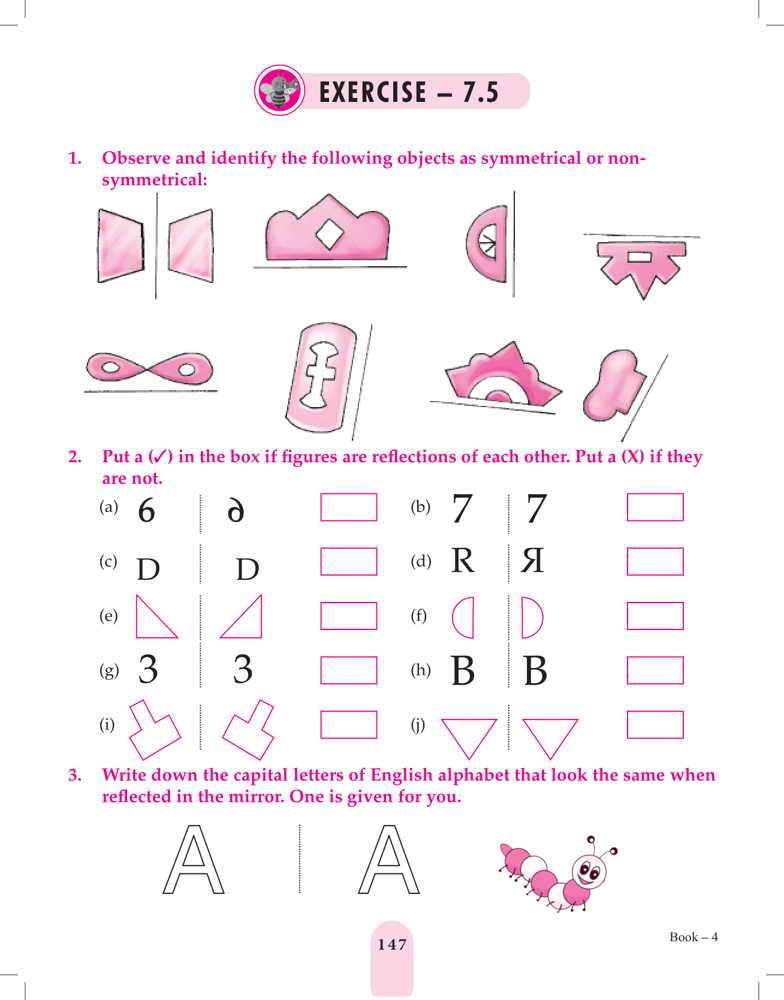 EXERCISE – 7.5

1. Observe and identify the following objects as symmetrical or non-symmetrical:

2. Put a (✓) in the box if figures are reflections of each other. Put a (X) if they are not.

(a) 6 ∂

(b) 7 7

(c) D D

(d) R Я

(e)

(f)

(g) 3 3

(h) B B

(i)

(j)

3. Write down the capital letters of English alphabet that look the same when reflected in the mirror. One is given for you.

A A

147

Book – 4