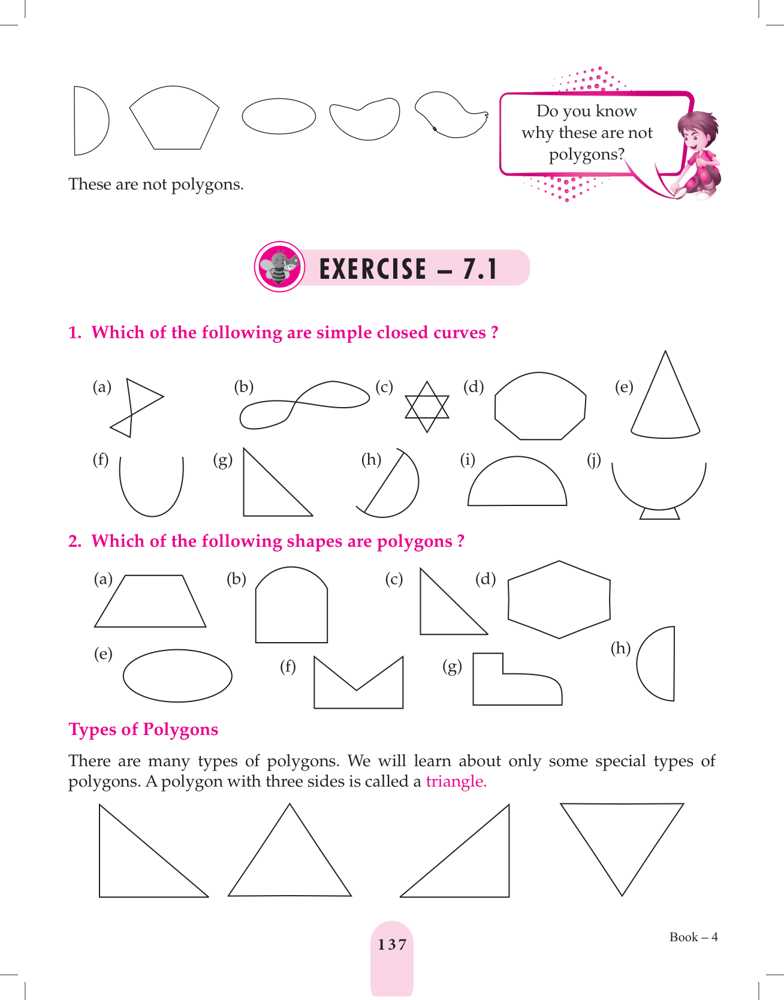 Do you know why these are not polygons?

These are not polygons.

EXERCISE – 7.1

1. Which of the following are simple closed curves ?

(a) (b) (c) (d) (e)

(f) (g) (h) (i) (j)

2. Which of the following shapes are polygons ?

(a) (b) (c) (d)

(e) (f) (g) (h)

Types of Polygons

There are many types of polygons. We will learn about only some special types of polygons. A polygon with three sides is called a triangle.

137

Book – 4