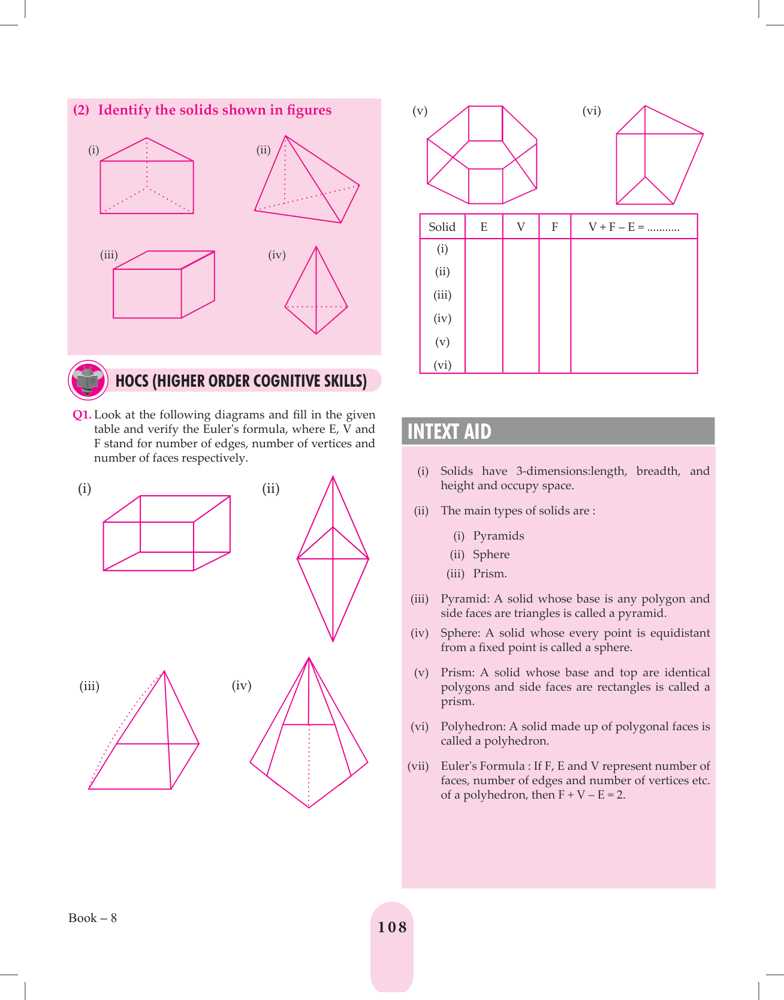 (2) Identify the solids shown in figures

(i)

(ii)

(iii)

(iv)

HOCS (HIGHER ORDER COGNITIVE SKILLS)

Q1. Look at the following diagrams and fill in the given table and verify the Euler's formula, where E, V and F stand for number of edges, number of vertices and number of faces respectively.

(i)

(ii)

(iii)

(iv)

(v)

(vi)

| Solid | E | V | F | V + F – E = ........... |
|---|---|---|---|---|
| (i) | | | | |
| (ii) | | | | |
| (iii) | | | | |
| (iv) | | | | |
| (v) | | | | |
| (vi) | | | | |

INTEXT AID

(i) Solids have 3-dimensions:length, breadth, and height and occupy space.

(ii) The main types of solids are :

(i) Pyramids
(ii) Sphere
(iii) Prism.

(iii) Pyramid: A solid whose base is any polygon and side faces are triangles is called a pyramid.

(iv) Sphere: A solid whose every point is equidistant from a fixed point is called a sphere.

(v) Prism: A solid whose base and top are identical polygons and side faces are rectangles is called a prism.

(vi) Polyhedron: A solid made up of polygonal faces is called a polyhedron.

(vii) Euler's Formula : If F, E and V represent number of faces, number of edges and number of vertices etc. of a polyhedron, then F + V – E = 2.

Book – 8

108