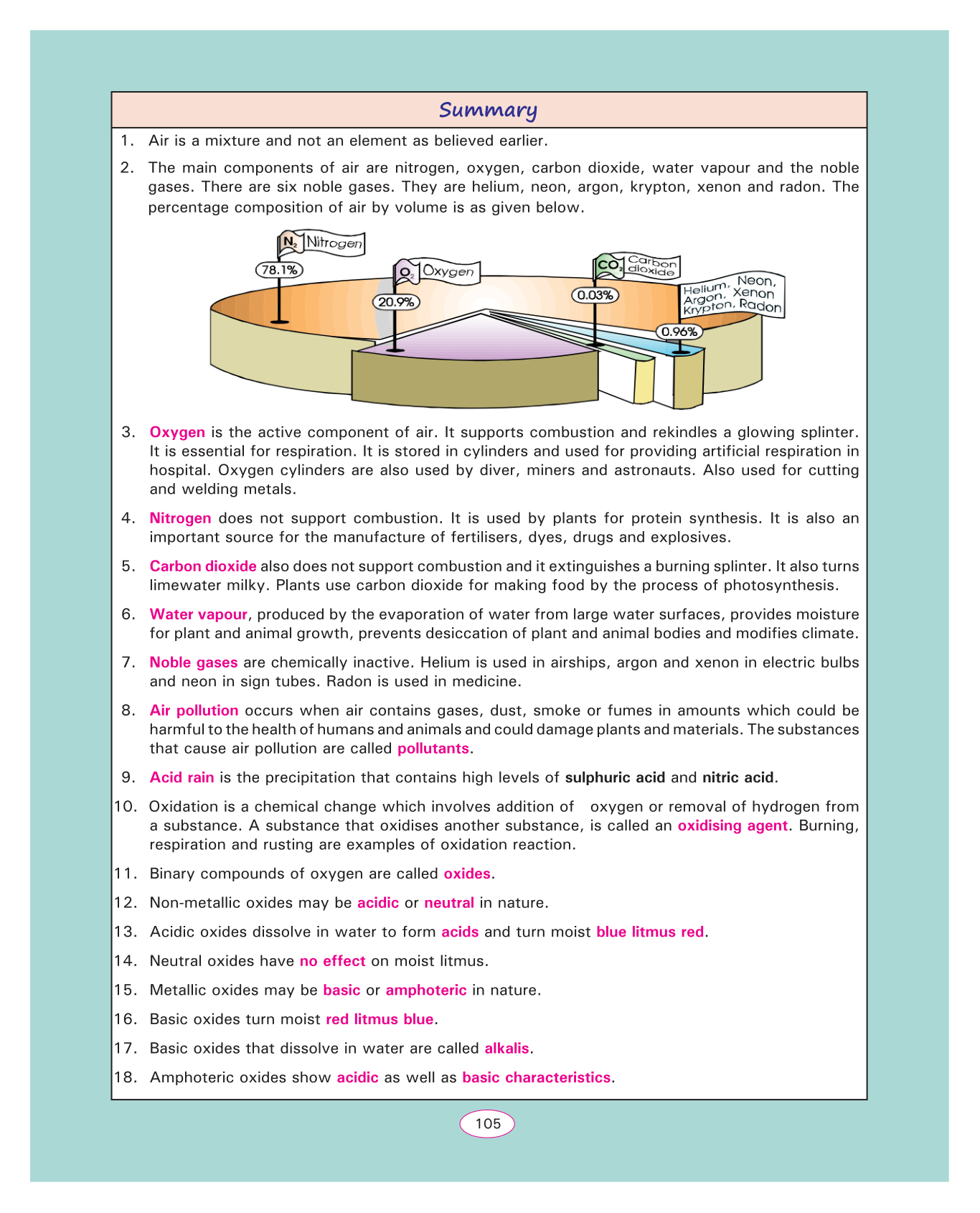 Summary

1. Air is a mixture and not an element as believed earlier.

2. The main components of air are nitrogen, oxygen, carbon dioxide, water vapour and the noble gases. There are six noble gases. They are helium, neon, argon, krypton, xenon and radon. The percentage composition of air by volume is as given below.

$N_2$ Nitrogen
78.1%
$O_2$ Oxygen
20.9%
$CO_2$ Carbon dioxide
0.03%
Helium, Neon, Argon, Xenon Krypton, Radon
0.96%

3. Oxygen is the active component of air. It supports combustion and rekindles a glowing splinter. It is essential for respiration. It is stored in cylinders and used for providing artificial respiration in hospital. Oxygen cylinders are also used by diver, miners and astronauts. Also used for cutting and welding metals.

4. Nitrogen does not support combustion. It is used by plants for protein synthesis. It is also an important source for the manufacture of fertilisers, dyes, drugs and explosives.

5. Carbon dioxide also does not support combustion and it extinguishes a burning splinter. It also turns limewater milky. Plants use carbon dioxide for making food by the process of photosynthesis.

6. Water vapour, produced by the evaporation of water from large water surfaces, provides moisture for plant and animal growth, prevents desiccation of plant and animal bodies and modifies climate.

7. Noble gases are chemically inactive. Helium is used in airships, argon and xenon in electric bulbs and neon in sign tubes. Radon is used in medicine.

8. Air pollution occurs when air contains gases, dust, smoke or fumes in amounts which could be harmful to the health of humans and animals and could damage plants and materials. The substances that cause air pollution are called pollutants.

9. Acid rain is the precipitation that contains high levels of sulphuric acid and nitric acid.

10. Oxidation is a chemical change which involves addition of oxygen or removal of hydrogen from a substance. A substance that oxidises another substance, is called an oxidising agent. Burning, respiration and rusting are examples of oxidation reaction.

11. Binary compounds of oxygen are called oxides.

12. Non-metallic oxides may be acidic or neutral in nature.

13. Acidic oxides dissolve in water to form acids and turn moist blue litmus red.

14. Neutral oxides have no effect on moist litmus.

15. Metallic oxides may be basic or amphoteric in nature.

16. Basic oxides turn moist red litmus blue.

17. Basic oxides that dissolve in water are called alkalis.

18. Amphoteric oxides show acidic as well as basic characteristics.

105