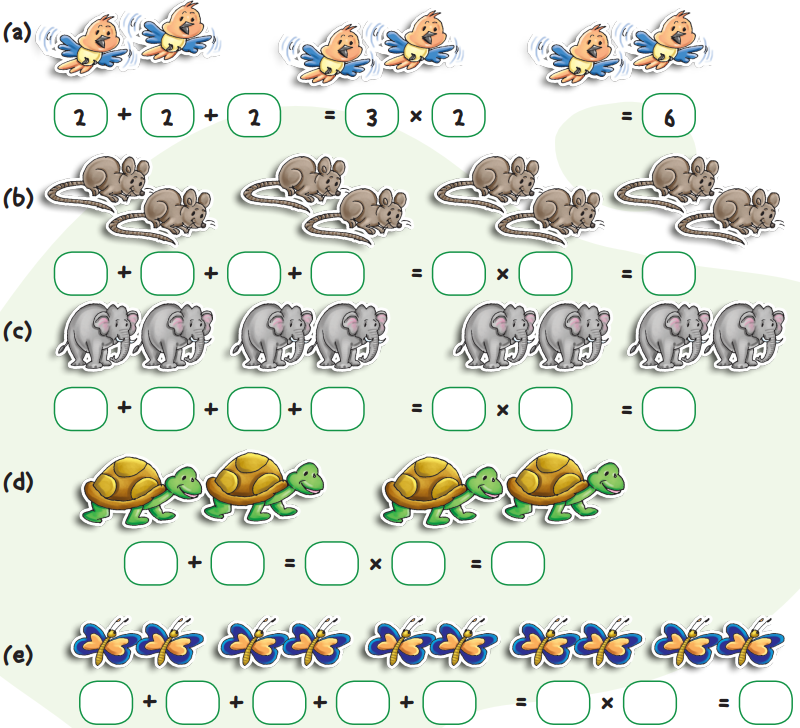 (a)

$2 + 2 + 2 = 3 \times 2 = 6$

(b)

$\square + \square + \square + \square = \square \times \square = \square$

(c)

$\square + \square + \square + \square = \square \times \square = \square$

(d)

$\square + \square = \square \times \square = \square$

(e)

$\square + \square + \square + \square + \square = \square \times \square = \square$